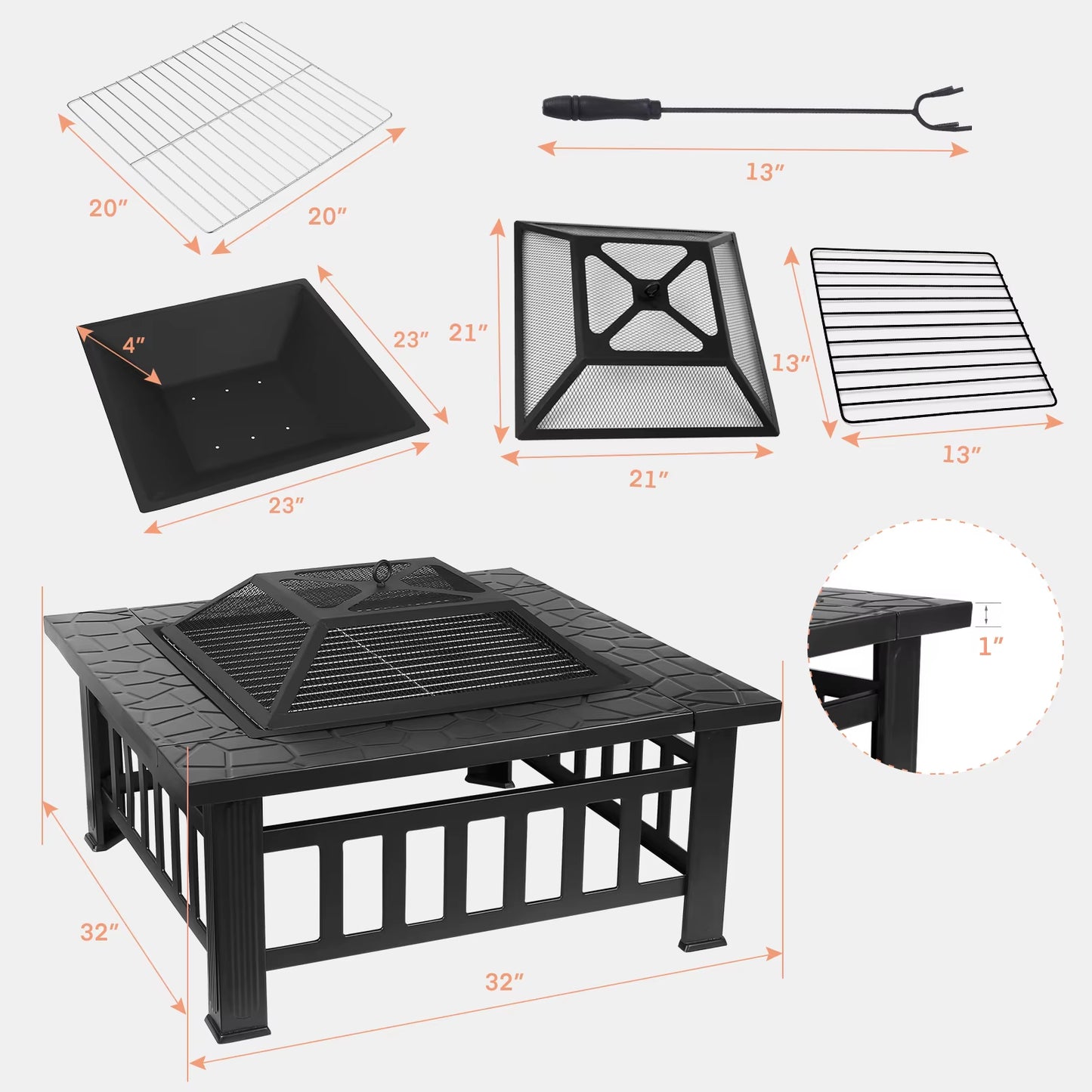 20″

20″

13″

4″

23″

23″

21″

21″

13″

13″

1″

32″

32″